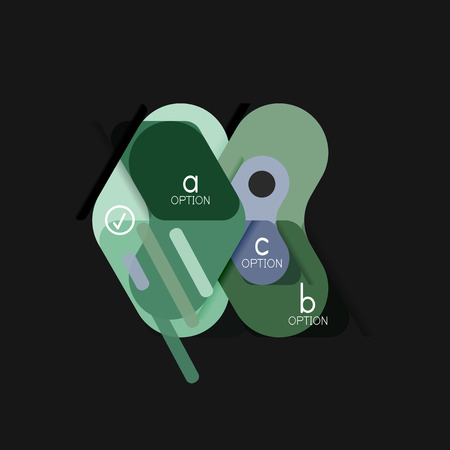 a
OPTION

c
OPTION

b
OPTION